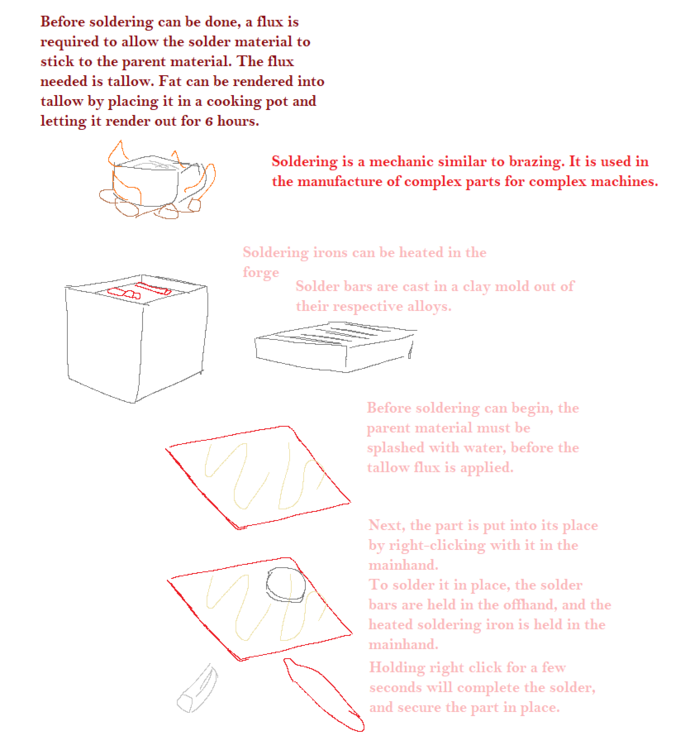 Before soldering can be done, a flux is required to allow the solder material to stick to the parent material. The flux needed is tallow. Fat can be rendered into tallow by placing it in a cooking pot and letting it render out for 6 hours.

Soldering is a mechanic similar to brazing. It is used in the manufacture of complex parts for complex machines.

Soldering irons can be heated in the forge

Solder bars are cast in a clay mold out of their respective alloys.

Before soldering can begin, the parent material must be splashed with water, before the tallow flux is applied.

Next, the part is put into its place by right-clicking with it in the mainhand.
To solder it in place, the solder bars are held in the offhand, and the heated soldering iron is held in the mainhand.
Holding right click for a few seconds will complete the solder, and secure the part in place.