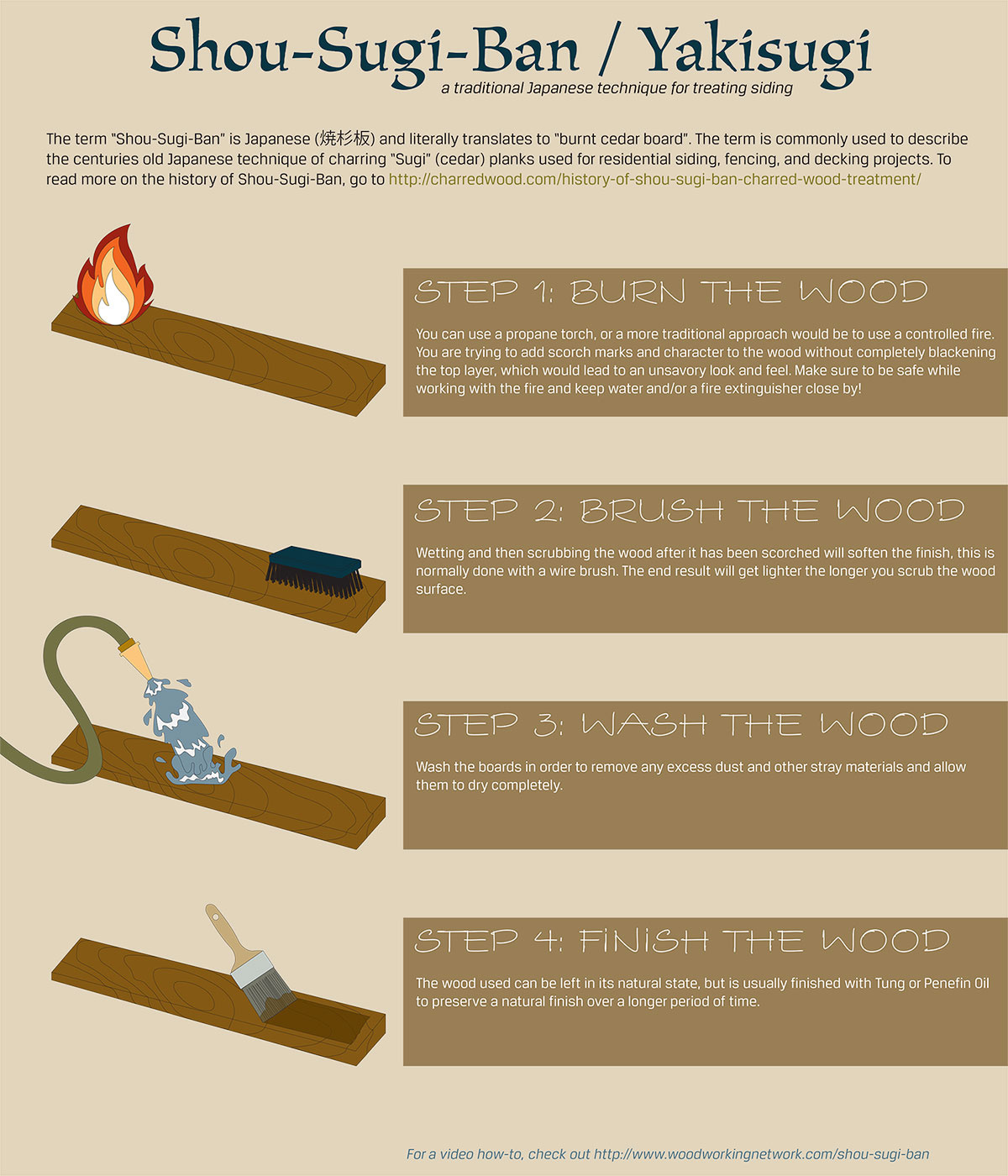 Shou-Sugi-Ban / Yakisugi

a traditional Japanese technique for treating siding

The term "Shou-Sugi-Ban" is Japanese (焼杉板) and literally translates to "burnt cedar board". The term is commonly used to describe the centuries old Japanese technique of charring "Sugi" (cedar) planks used for residential siding, fencing, and decking projects. To read more on the history of Shou-Sugi-Ban, go to http://charredwood.com/history-of-shou-sugi-ban-charred-wood-treatment/

STEP 1: BURN THE WOOD

You can use a propane torch, or a more traditional approach would be to use a controlled fire. You are trying to add scorch marks and character to the wood without completely blackening the top layer, which would lead to an unsavory look and feel. Make sure to be safe while working with the fire and keep water and/or a fire extinguisher close by!

STEP 2: BRUSH THE WOOD

Wetting and then scrubbing the wood after it has been scorched will soften the finish, this is normally done with a wire brush. The end result will get lighter the longer you scrub the wood surface.

STEP 3: WASH THE WOOD

Wash the boards in order to remove any excess dust and other stray materials and allow them to dry completely.

STEP 4: FINISH THE WOOD

The wood used can be left in its natural state, but is usually finished with Tung or Penefin Oil to preserve a natural finish over a longer period of time.

For a video how-to, check out http://www.woodworkingnetwork.com/shou-sugi-ban