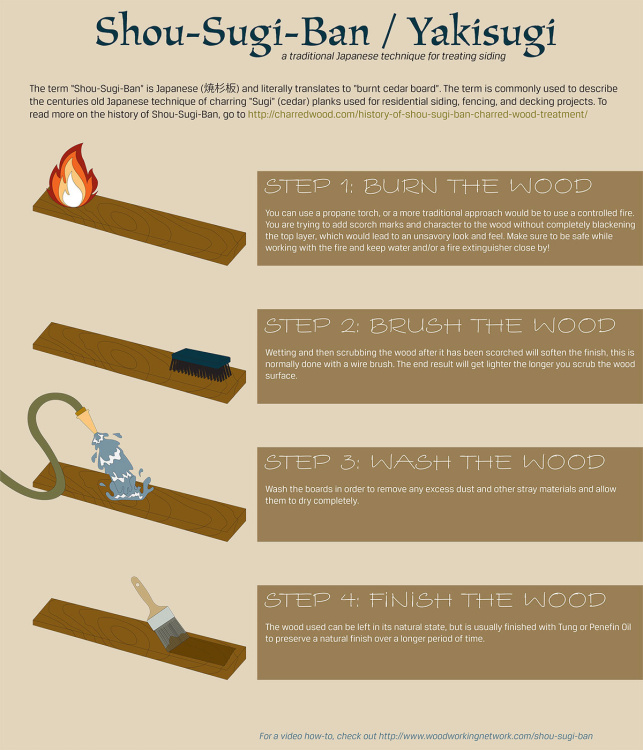 Shou-Sugi-Ban / Yakisugi

a traditional Japanese technique for treating siding

The term "Shou-Sugi-Ban" is Japanese (焼杉板) and literally translates to "burnt cedar board". The term is commonly used to describe the centuries old Japanese technique of charring "Sugi" (cedar) planks used for residential siding, fencing, and decking projects. To read more on the history of Shou-Sugi-Ban, go to http://charredwood.com/history-of-shou-sugi-ban-charred-wood-treatment/

STEP 1: BURN THE WOOD

You can use a propane torch, or a more traditional approach would be to use a controlled fire. You are trying to add scorch marks and character to the wood without completely blackening the top layer, which would lead to an unsavory look and feel. Make sure to be safe while working with the fire and keep water and/or a fire extinguisher close by!

STEP 2: BRUSH THE WOOD

Wetting and then scrubbing the wood after it has been scorched will soften the finish, this is normally done with a wire brush. The end result will get lighter the longer you scrub the wood surface.

STEP 3: WASH THE WOOD

Wash the boards in order to remove any excess dust and other stray materials and allow them to dry completely.

STEP 4: FINISH THE WOOD

The wood used can be left in its natural state, but is usually finished with Tung or Penefin Oil to preserve a natural finish over a longer period of time.

For a video how-to, check out http://www.woodworkingnetwork.com/shou-sugi-ban